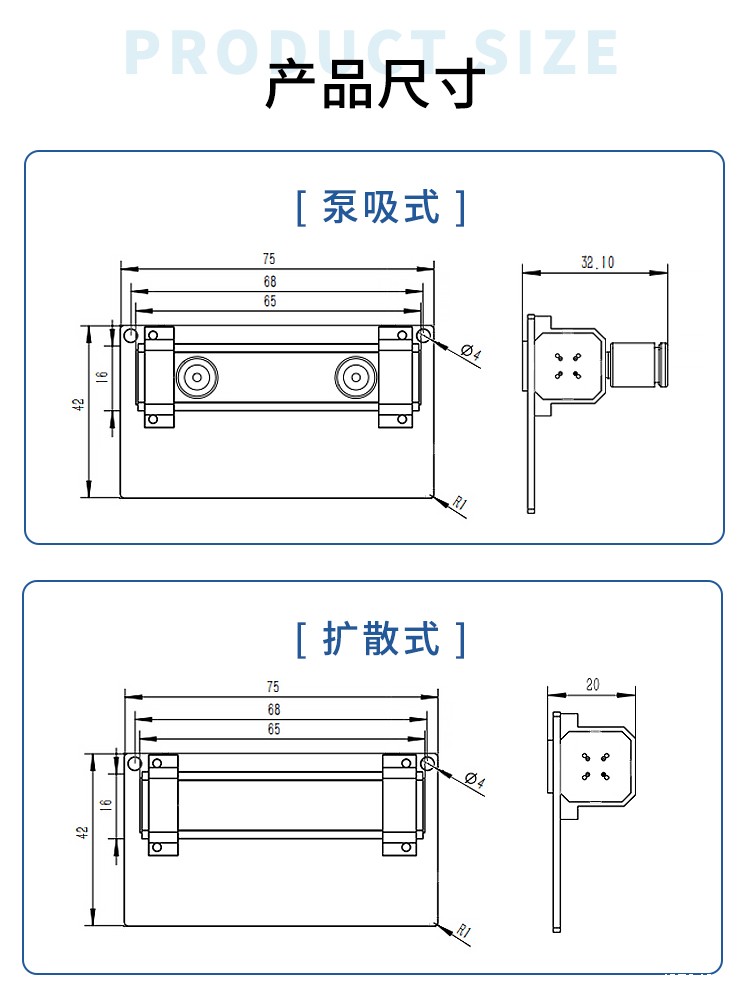 PRODUCT SIZE

产品尺寸

[ 泵吸式 ]

75
68
65
42
16
Ø4
R1
32.10

[ 扩散式 ]

75
68
65
42
16
Ø4
R1
20