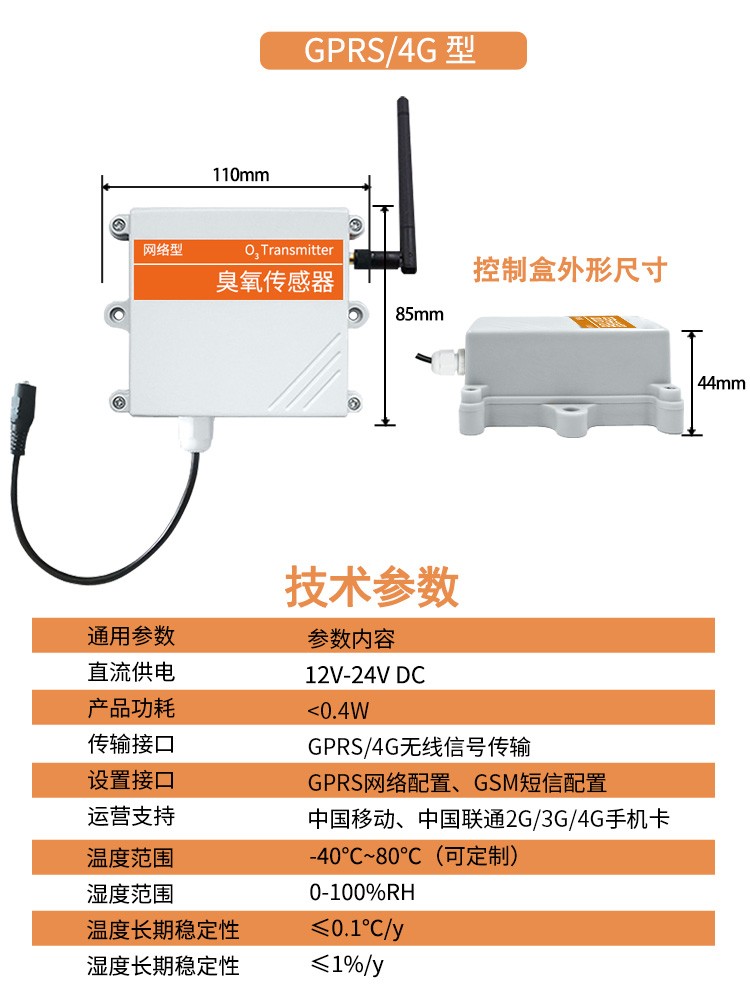 GPRS/4G 型

110mm

网络型 $O_3$ Transmitter
臭氧传感器

85mm

控制盒外形尺寸

44mm

技术参数

| 通用参数 | 参数内容 |
|---|---|
| 直流供电 | 12V-24V DC |
| 产品功耗 | <0.4W |
| 传输接口 | GPRS/4G无线信号传输 |
| 设置接口 | GPRS网络配置、GSM短信配置 |
| 运营支持 | 中国移动、中国联通2G/3G/4G手机卡 |
| 温度范围 | -40°C~80°C（可定制） |
| 湿度范围 | 0-100%RH |
| 温度长期稳定性 | ≤0.1°C/y |
| 湿度长期稳定性 | ≤1%/y |